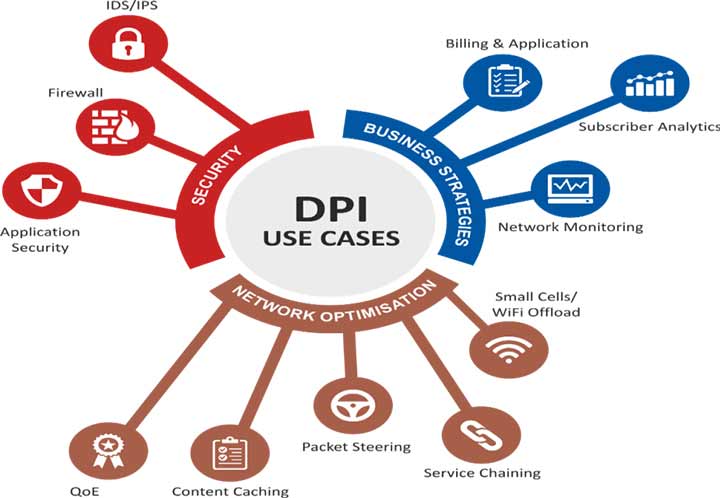 DPI
USE CASES

SECURITY

IDS/IPS

Firewall

Application Security

BUSINESS STRATEGIES

Billing & Application

Subscriber Analytics

Network Monitoring

NETWORK OPTIMISATION

Small Cells/ WiFi Offload

Service Chaining

Packet Steering

Content Caching

QoE