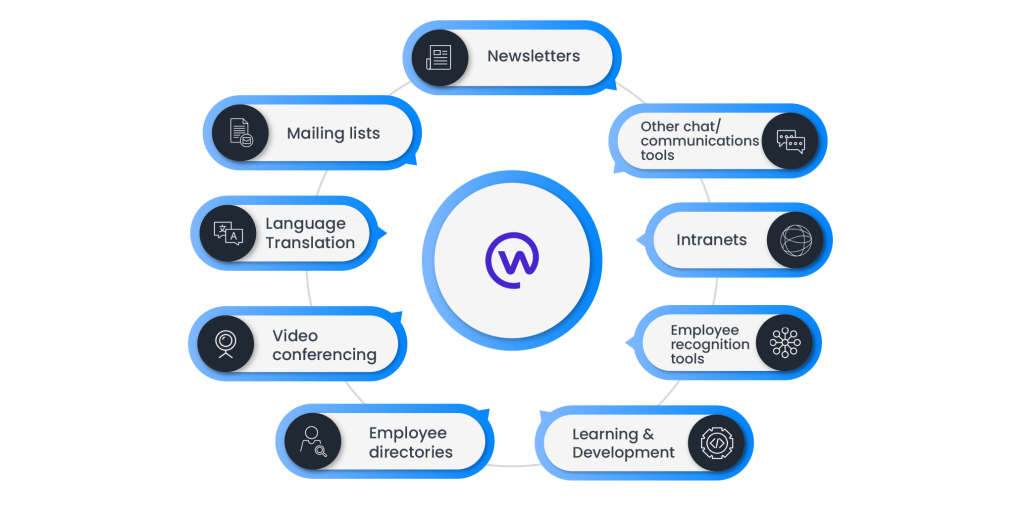 Newsletters

Other chat/ communications tools

Intranets

Employee recognition tools

Learning & Development

Employee directories

Video conferencing

Language Translation

Mailing lists