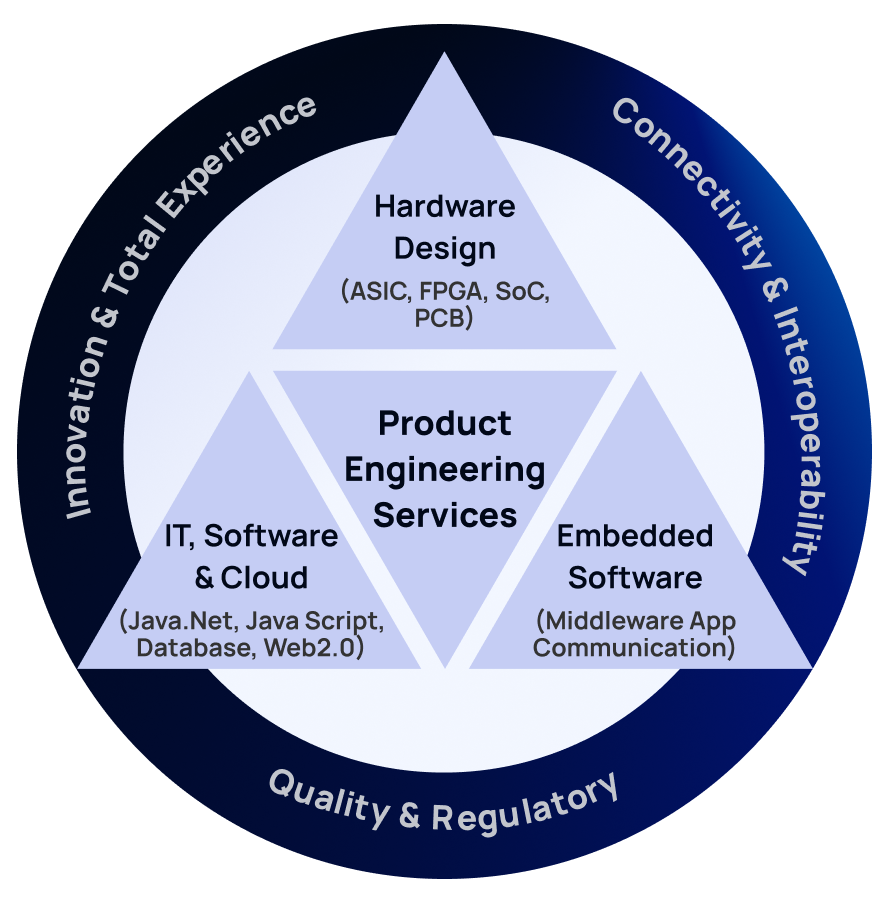 Innovation & Total Experience

Connectivity & Interoperability

Hardware Design
(ASIC, FPGA, SoC, PCB)

Product Engineering Services

IT, Software & Cloud
(Java.Net, Java Script, Database, Web2.0)

Embedded Software
(Middleware App Communication)

Quality & Regulatory