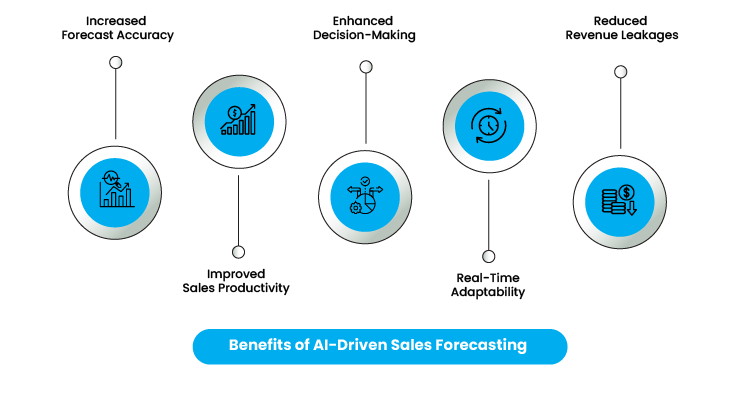 Increased Forecast Accuracy

Improved Sales Productivity

Enhanced Decision-Making

Real-Time Adaptability

Reduced Revenue Leakages

Benefits of AI-Driven Sales Forecasting